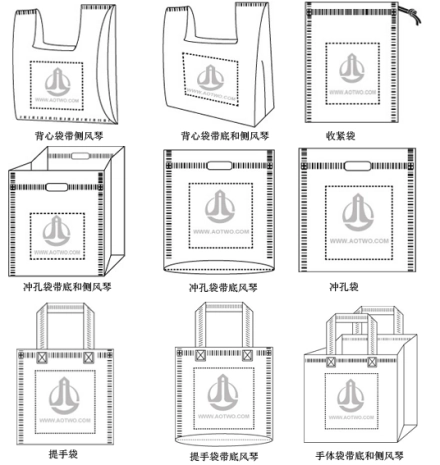 WWW.AOTWO.COM
背心袋带侧风琴

WWW.AOTWO.COM
背心袋带底和侧风琴

WWW.AOTWO.COM
收紧袋

WWW.AOTWO.COM
冲孔袋带底和侧风琴

WWW.AOTWO.COM
冲孔袋带底风琴

WWW.AOTWO.COM
冲孔袋

WWW.AOTWO.COM
提手袋

WWW.AOTWO.COM
提手袋带底风琴

WWW.AOTWO.COM
手体袋带底和侧风琴